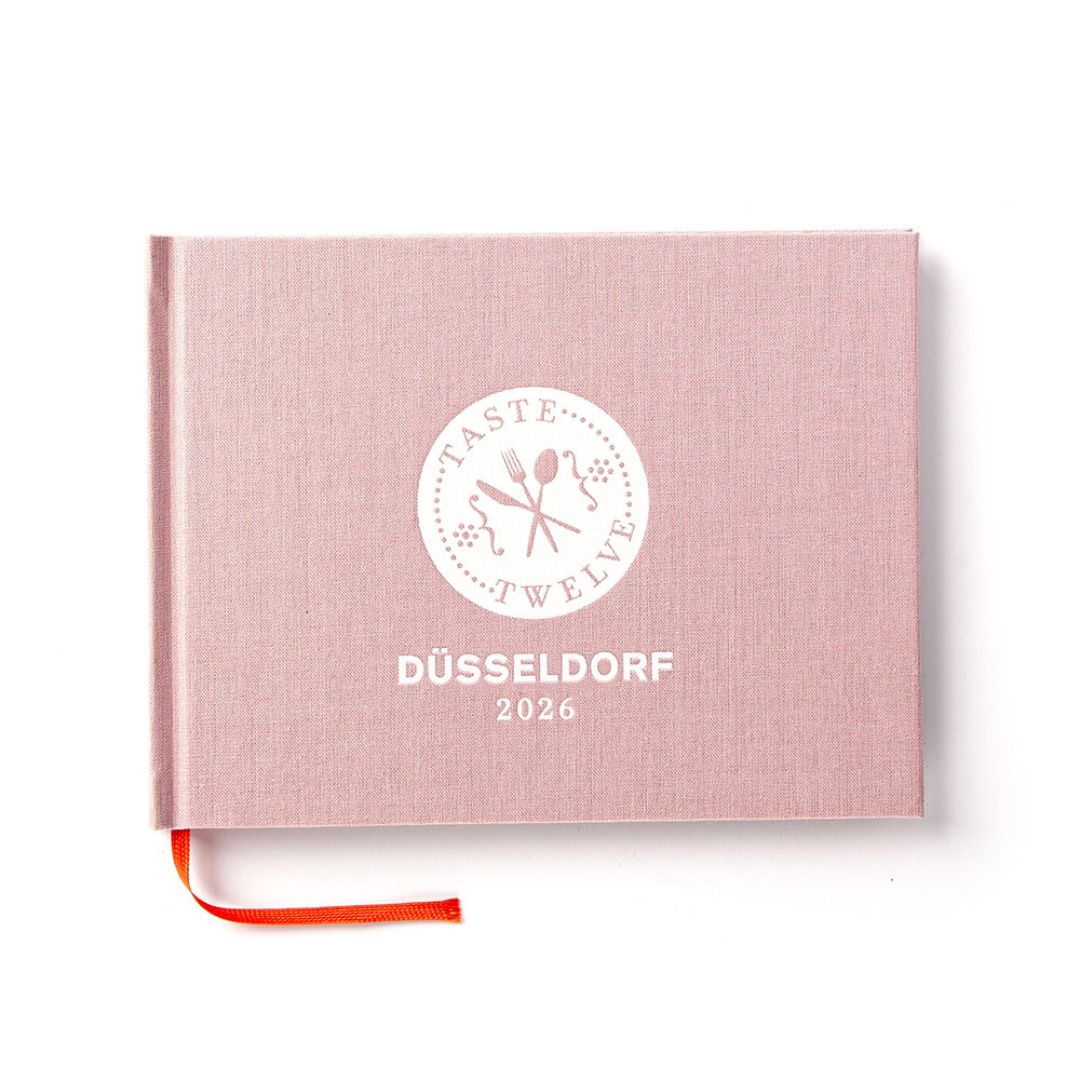 TASTE
TWELVE
DÜSSELDORF
2026