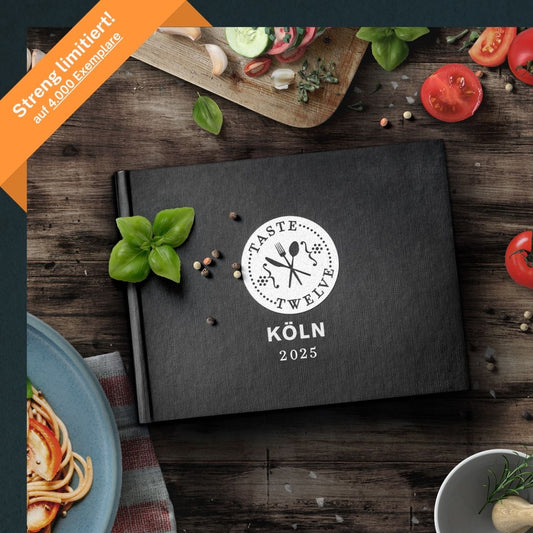 Streng limitiert!
auf 4.000 Exemplare

TASTE
TWELVE

KÖLN
2025